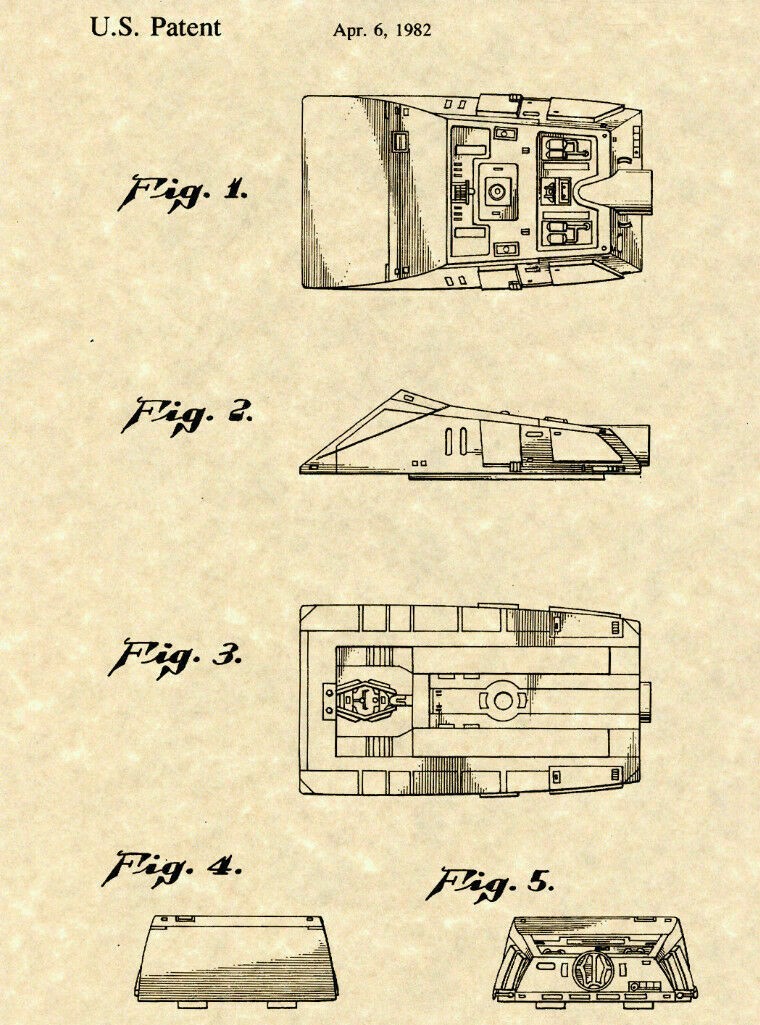 U.S. Patent Apr. 6, 1982

Fig. 1.

Fig. 2.

Fig. 3.

Fig. 4.

Fig. 5.